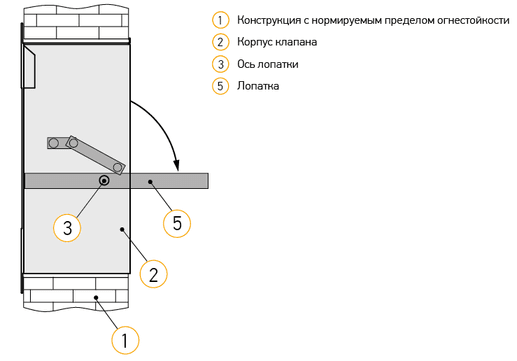 1 Конструкция с нормируемым пределом огнестойкости
2 Корпус клапана
3 Ось лопатки
5 Лопатка

3
5
2
1