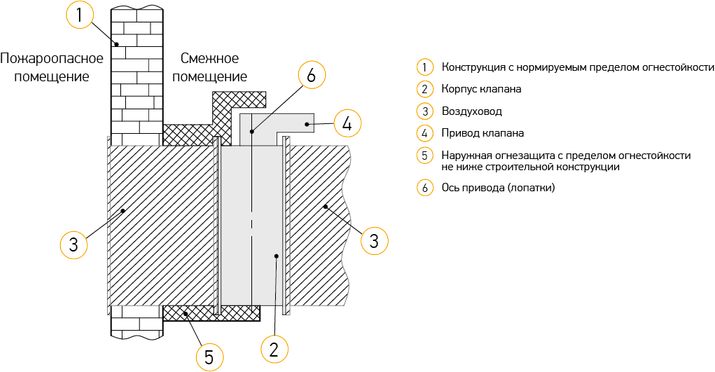 1

Пожароопасное помещение

Смежное помещение

6

4

3

3

5

2

1 Конструкция с нормируемым пределом огнестойкости

2 Корпус клапана

3 Воздуховод

4 Привод клапана

5 Наружная огнезащита с пределом огнестойкости не ниже строительной конструкции

6 Ось привода (лопатки)